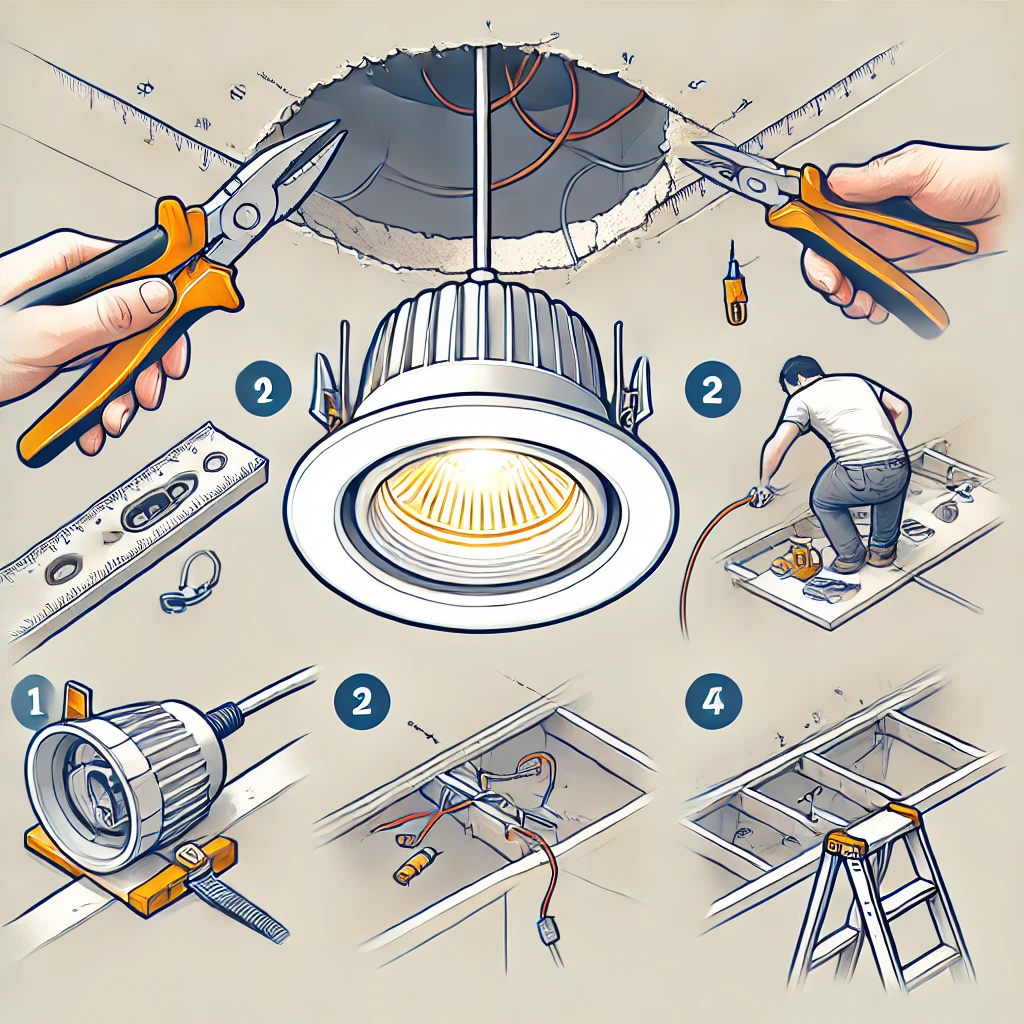 2

2

1

2

4